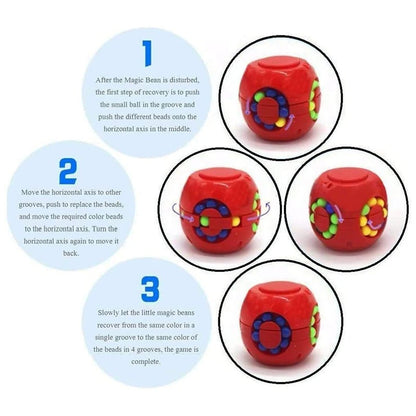 1

After the Magic Bean is disturbed, the first step of recovery is to push the small ball in the groove and push the different beads onto the horizontal axis in the middle.

2

Move the horizontal axis to other grooves, push to replace the beads, and move the required color beads to the horizontal axis. Turn the horizontal axis again to move it back.

3

Slowly let the little magic beans recover from the same color in a single groove to the same color of the beads in 4 grooves, the game is complete.